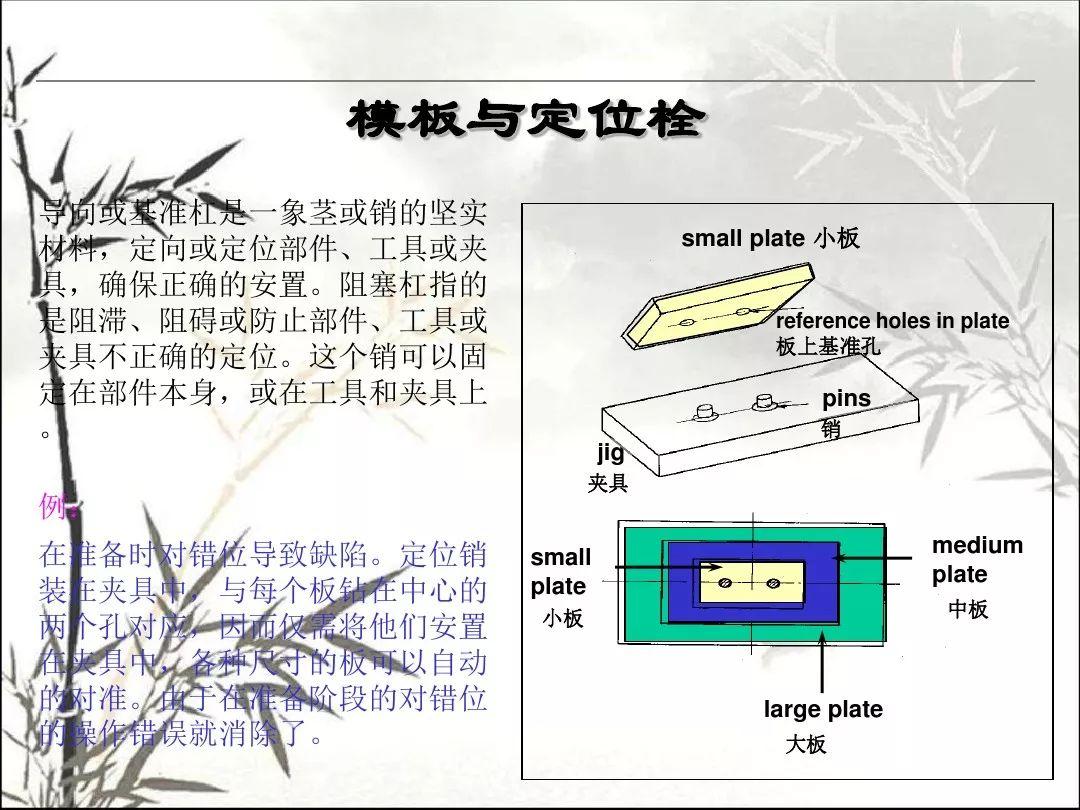 模板与定位栓

导向或基准杠是一象茎或销的坚实材料，定向或定位部件、工具或夹具，确保正确的安置。阻塞杠指的是阻滞、阻碍或防止部件、工具或夹具不正确的定位。这个销可以固定在部件本身，或在工具和夹具上。

例：

在准备时对错位导致缺陷。定位销装在夹具中，与每个板钻在中心的两个孔对应，因而仅需将他们安置在夹具中，各种尺寸的板可以自动的对准。由于在准备阶段的对错位的操作错误就消除了。

small plate 小板

reference holes in plate
板上基准孔

pins
销

jig
夹具

small plate
小板

medium plate
中板

large plate
大板