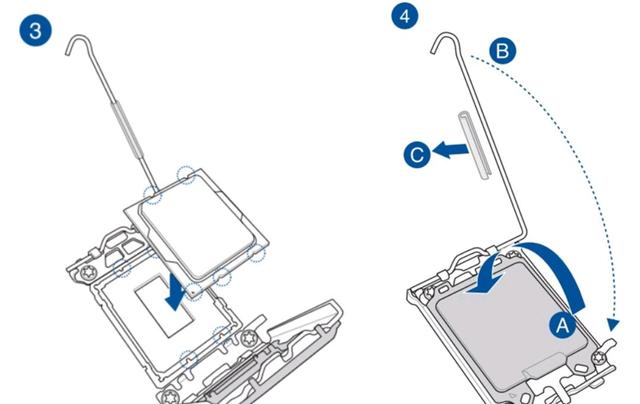 3

4

B

C

A