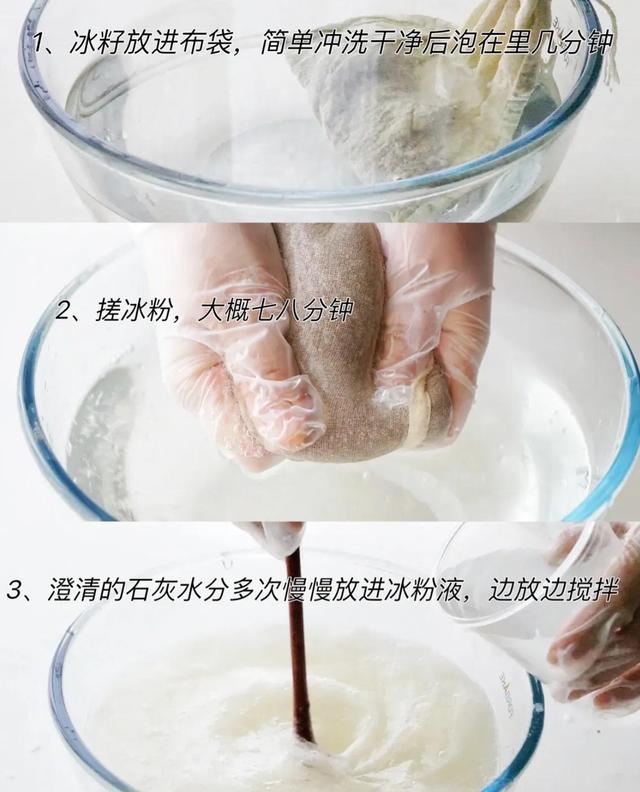 1、冰籽放进布袋，简单冲洗干净后泡在里几分钟

2、搓冰粉，大概七八分钟

3、澄清的石灰水分多次慢慢放进冰粉液，边放边搅拌