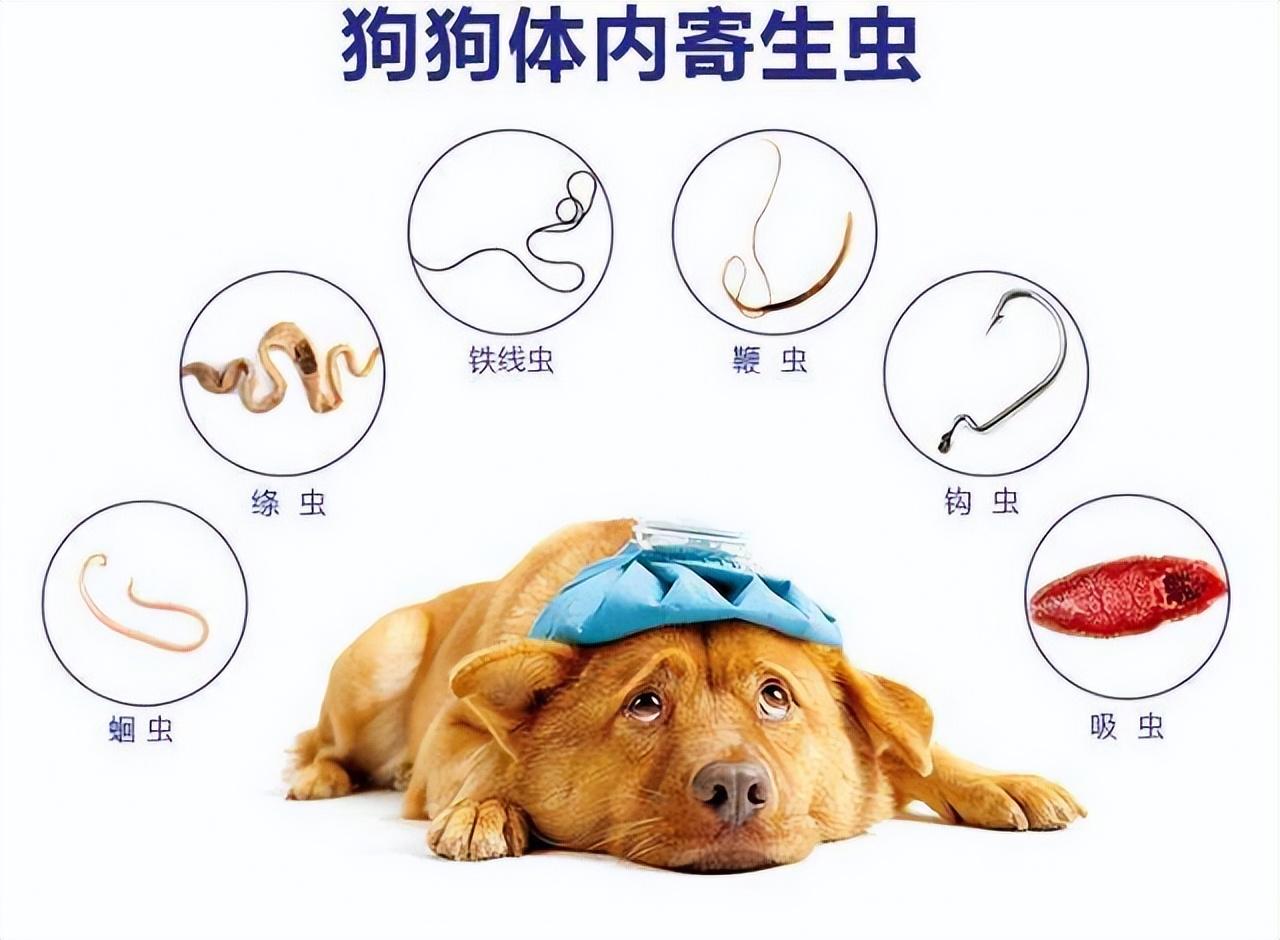 狗狗体内寄生虫

铁线虫

鞭 虫

绦 虫

钩 虫

蛔 虫

吸 虫