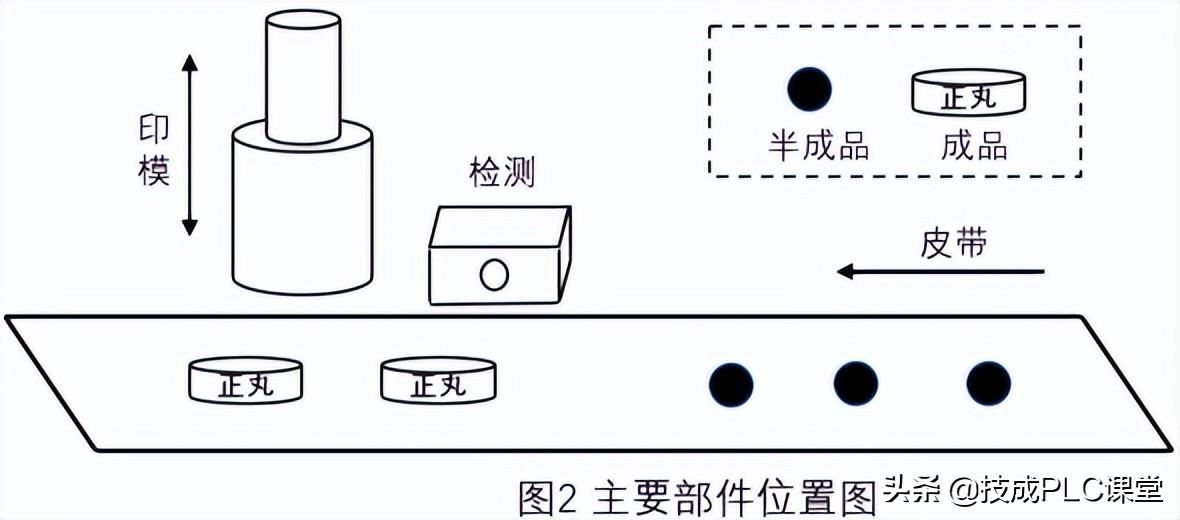 印模

检测

正丸

半成品

成品

皮带

正丸

正丸

图2 主要部件位置图

头条 @技成PLC课堂