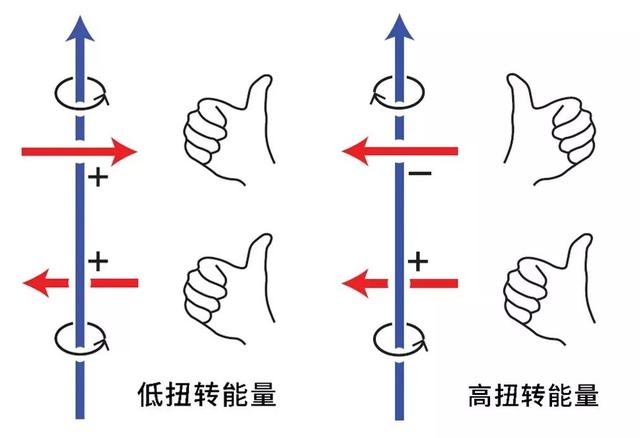 +

+

低扭转能量

−

+

高扭转能量