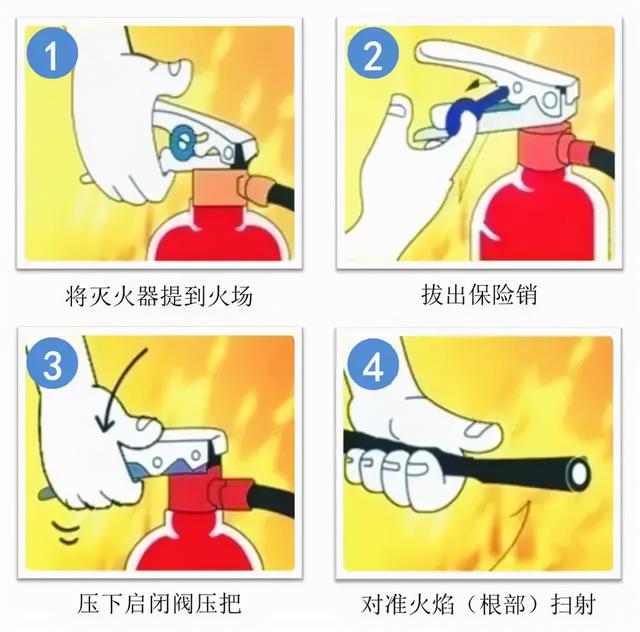 1

将灭火器提到火场

2

拔出保险销

3

压下启闭阀压把

4

对准火焰（根部）扫射