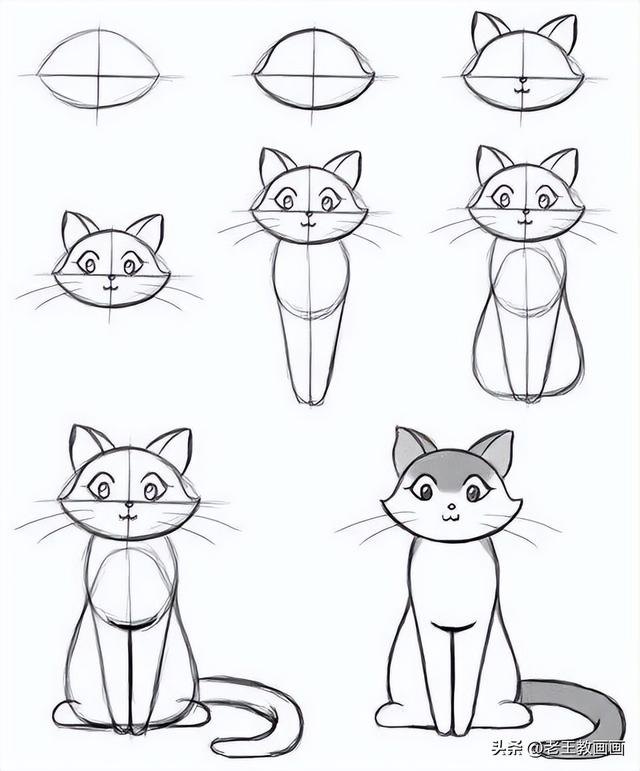 头条 @老王教画画