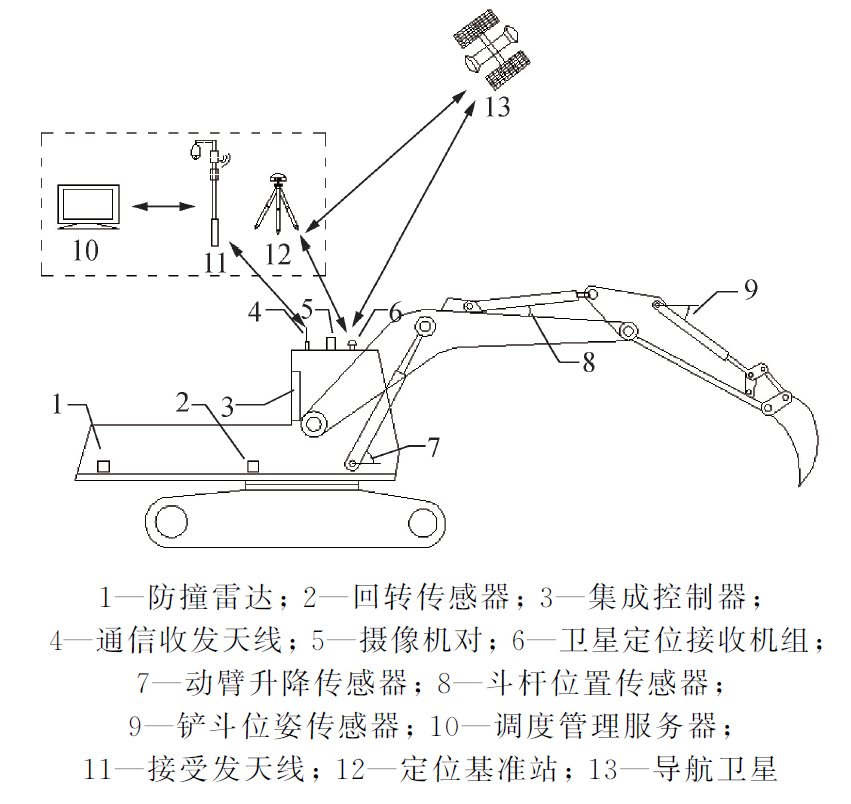 13

10

11

12

4

5

6

9

8

1

2

3

7

1—防撞雷达；2—回转传感器；3—集成控制器；
4—通信收发天线；5—摄像机对；6—卫星定位接收机组；
7—动臂升降传感器；8—斗杆位置传感器；
9—铲斗位姿传感器；10—调度管理服务器；
11—接受发天线；12—定位基准站；13—导航卫星