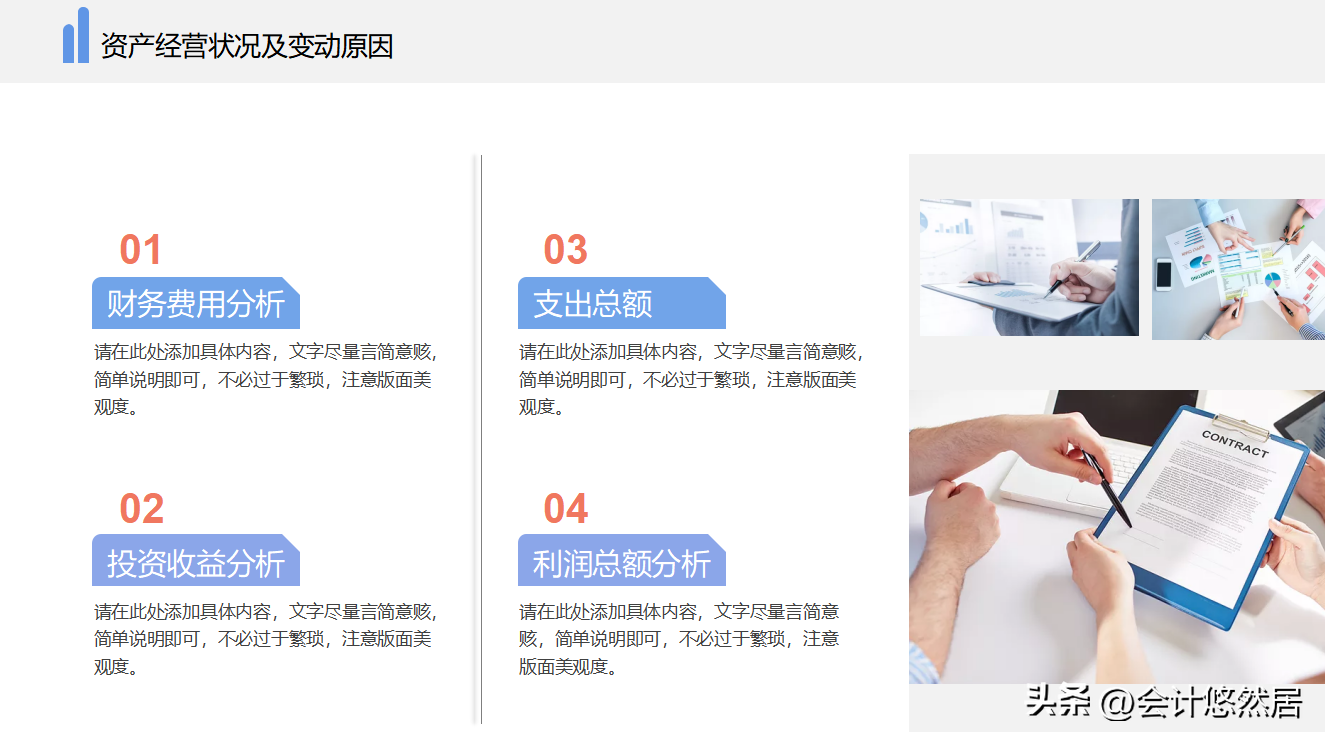 资产经营状况及变动原因

01
财务费用分析
请在此处添加具体内容，文字尽量言简意赅，简单说明即可，不必过于繁琐，注意版面美观度。

02
投资收益分析
请在此处添加具体内容，文字尽量言简意赅，简单说明即可，不必过于繁琐，注意版面美观度。

03
支出总额
请在此处添加具体内容，文字尽量言简意赅，简单说明即可，不必过于繁琐，注意版面美观度。

04
利润总额分析
请在此处添加具体内容，文字尽量言简意赅，简单说明即可，不必过于繁琐，注意版面美观度。

CONTRACT

头条 @会计悠然居