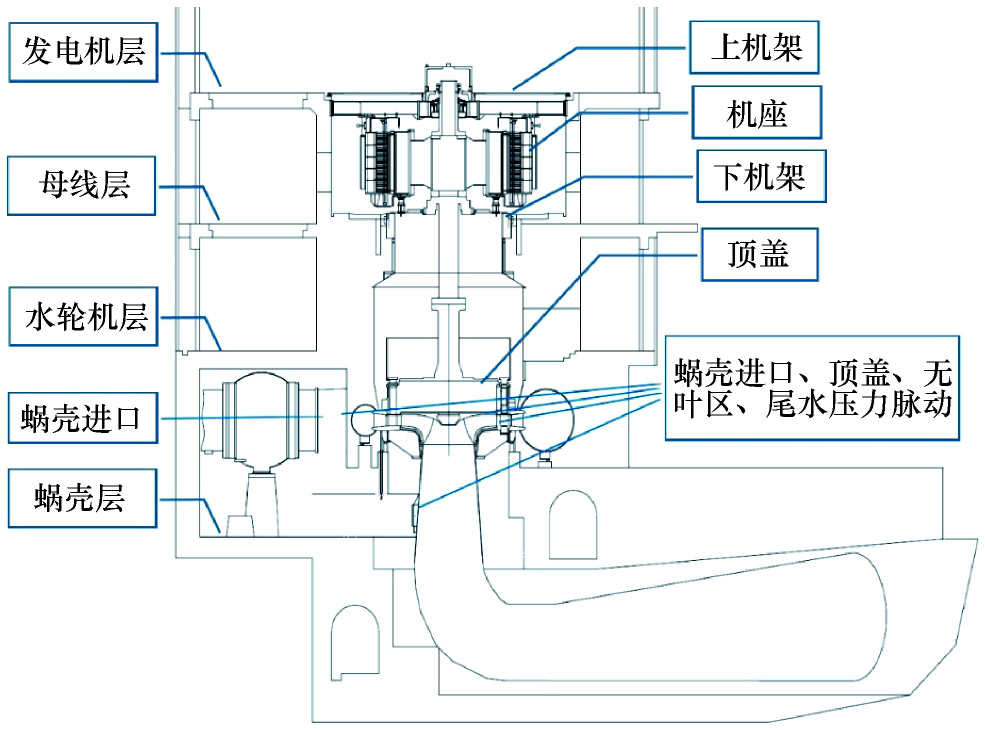 发电机层

母线层

水轮机层

蜗壳进口

蜗壳层

上机架

机座

下机架

顶盖

蜗壳进口、顶盖、无叶区、尾水压力脉动