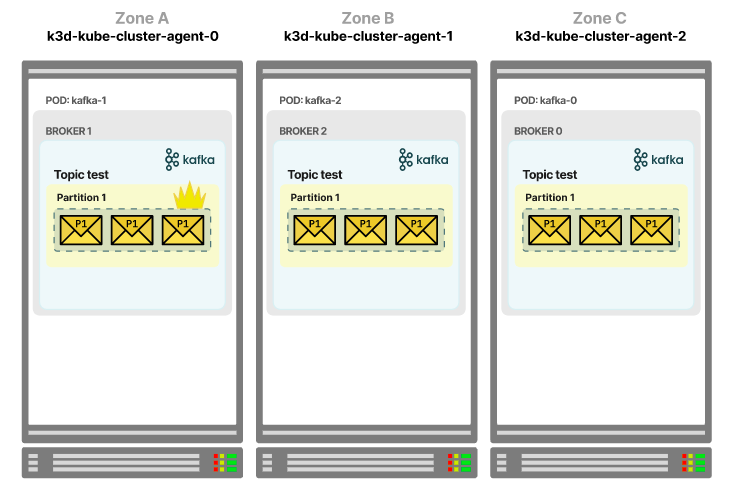 Zone A
k3d-kube-cluster-agent-0

POD: kafka-1

BROKER 1

kafka

Topic test

Partition 1

P1 P1 P1

Zone B
k3d-kube-cluster-agent-1

POD: kafka-2

BROKER 2

kafka

Topic test

Partition 1

P1 P1 P1

Zone C
k3d-kube-cluster-agent-2

POD: kafka-0

BROKER 0

kafka

Topic test

Partition 1

P1 P1 P1