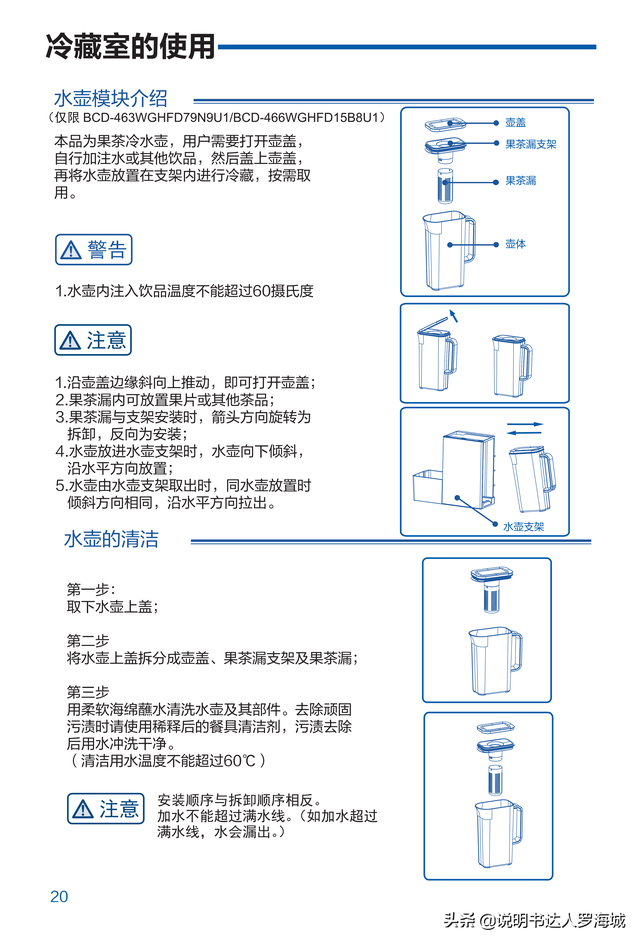 冷藏室的使用

水壶模块介绍

（仅限 BCD-463WGHFD79N9U1/BCD-466WGHFD15B8U1）

本品为果茶冷水壶，用户需要打开壶盖，自行加注水或其他饮品，然后盖上壶盖，再将水壶放置在支架内进行冷藏，按需取用。

壶盖
果茶漏支架
果茶漏
壶体

警告

1.水壶内注入饮品温度不能超过60摄氏度

注意

1.沿壶盖边缘斜向上推动，即可打开壶盖；
2.果茶漏内可放置果片或其他茶品；
3.果茶漏与支架安装时，箭头方向旋转为拆卸，反向为安装；
4.水壶放进水壶支架时，水壶向下倾斜，沿水平方向放置；
5.水壶由水壶支架取出时，同水壶放置时倾斜方向相同，沿水平方向拉出。

水壶支架

水壶的清洁

第一步：
取下水壶上盖；

第二步
将水壶上盖拆分成壶盖、果茶漏支架及果茶漏；

第三步
用柔软海绵蘸水清洗水壶及其部件。去除顽固污渍时请使用稀释后的餐具清洁剂，污渍去除后用水冲洗干净。
（清洁用水温度不能超过60℃）

注意

安装顺序与拆卸顺序相反。
加水不能超过满水线。（如加水超过满水线，水会漏出。）

20

头条 @说明书达人罗海城