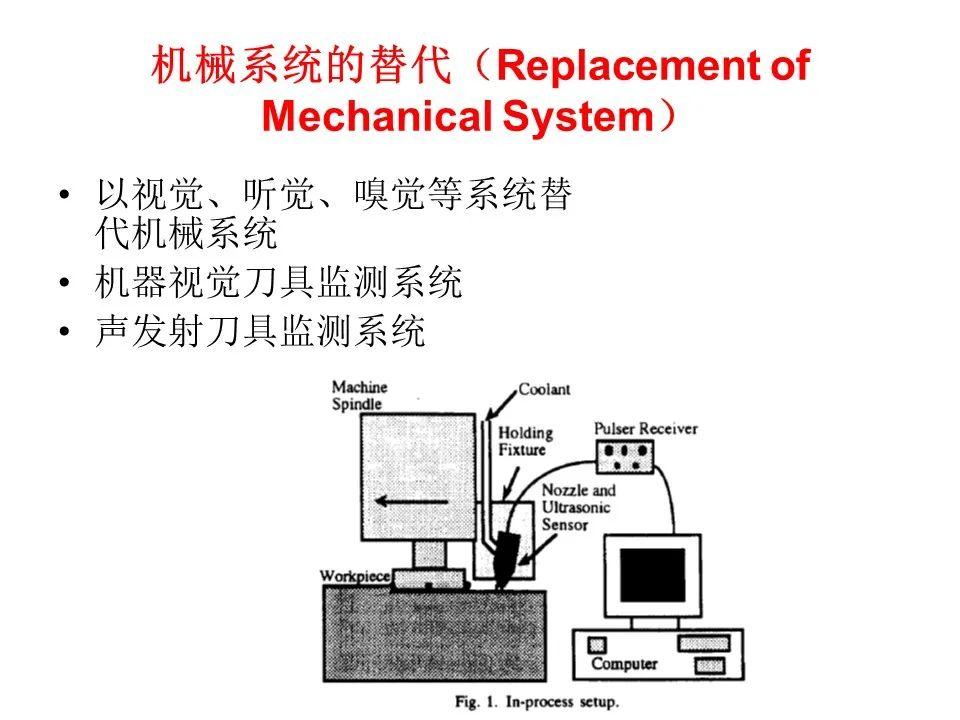 机械系统的替代（Replacement of Mechanical System）

• 以视觉、听觉、嗅觉等系统替代机械系统
• 机器视觉刀具监测系统
• 声发射刀具监测系统

Machine Spindle
Coolant
Holding Fixture
Pulser Receiver
Nozzle and Ultrasonic Sensor
Workpiece
Computer

Fig. 1. In-process setup.