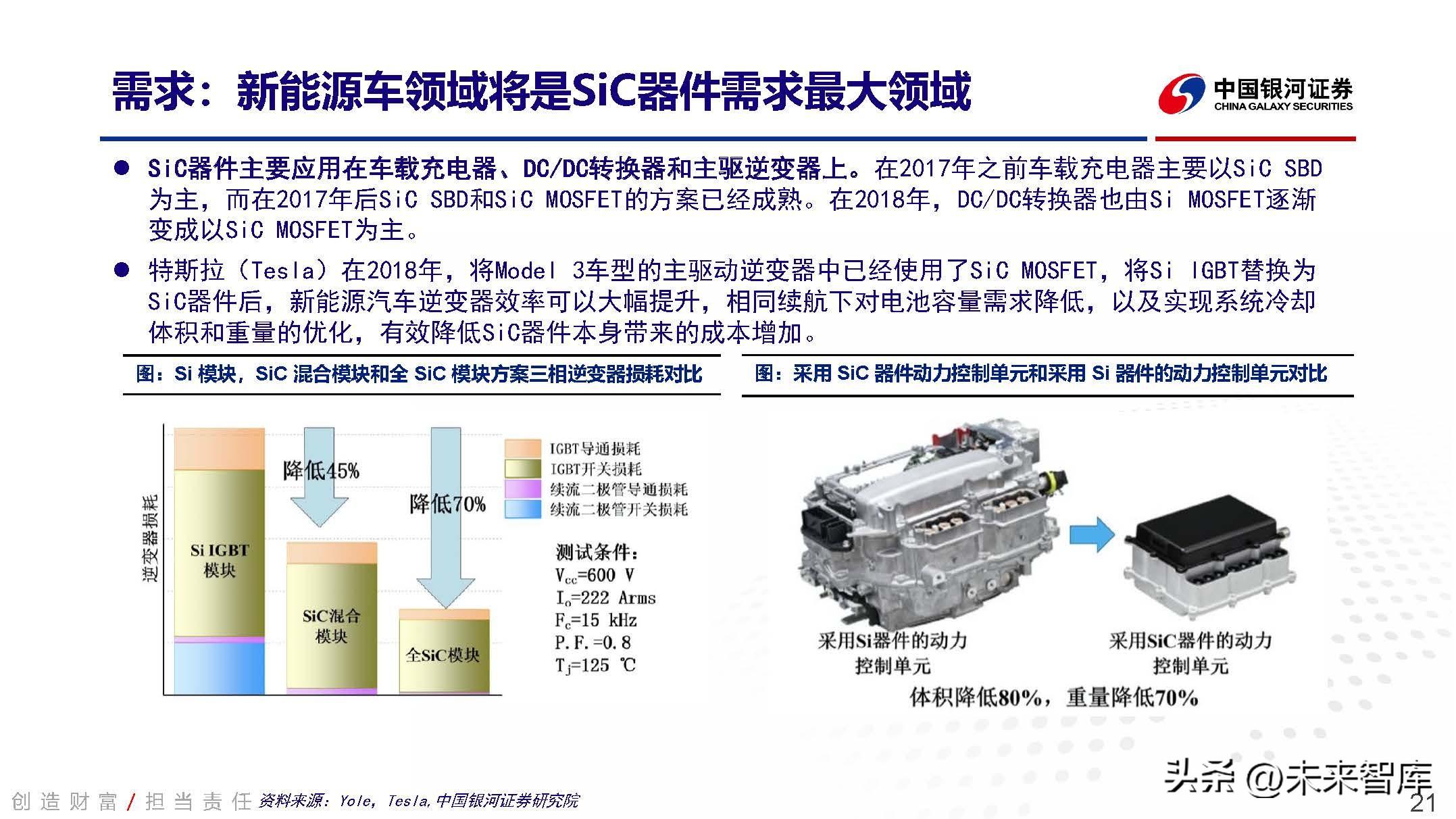 需求：新能源车领域将是SiC器件需求最大领域

中国银河证券
CHINA GALAXY SECURITIES

● SiC器件主要应用在车载充电器、DC/DC转换器和主驱逆变器上。在2017年之前车载充电器主要以SiC SBD为主，而在2017年后SiC SBD和SiC MOSFET的方案已经成熟。在2018年，DC/DC转换器也由Si MOSFET逐渐变成以SiC MOSFET为主。

● 特斯拉（Tesla）在2018年，将Model 3车型的主驱动逆变器中已经使用了SiC MOSFET，将Si IGBT替换为SiC器件后，新能源汽车逆变器效率可以大幅提升，相同续航下对电池容量需求降低，以及实现系统冷却体积和重量的优化，有效降低SiC器件本身带来的成本增加。

图：Si 模块，SiC 混合模块和全 SiC 模块方案三相逆变器损耗对比

逆变器损耗

Si IGBT 模块

降低45%

SiC混合模块

降低70%

全SiC模块

IGBT导通损耗
IGBT开关损耗
续流二极管导通损耗
续流二极管开关损耗

测试条件：
$V_{cc}$=600 V
$I_o$=222 Arms
$F_c$=15 kHz
P.F.=0.8
$T_j$=125 ℃

图：采用 SiC 器件动力控制单元和采用 Si 器件的动力控制单元对比

采用Si器件的动力控制单元

采用SiC器件的动力控制单元

体积降低80%，重量降低70%

创造财富 / 担当责任 资料来源：Yole，Tesla，中国银河证券研究院

头条 @未来智库

21