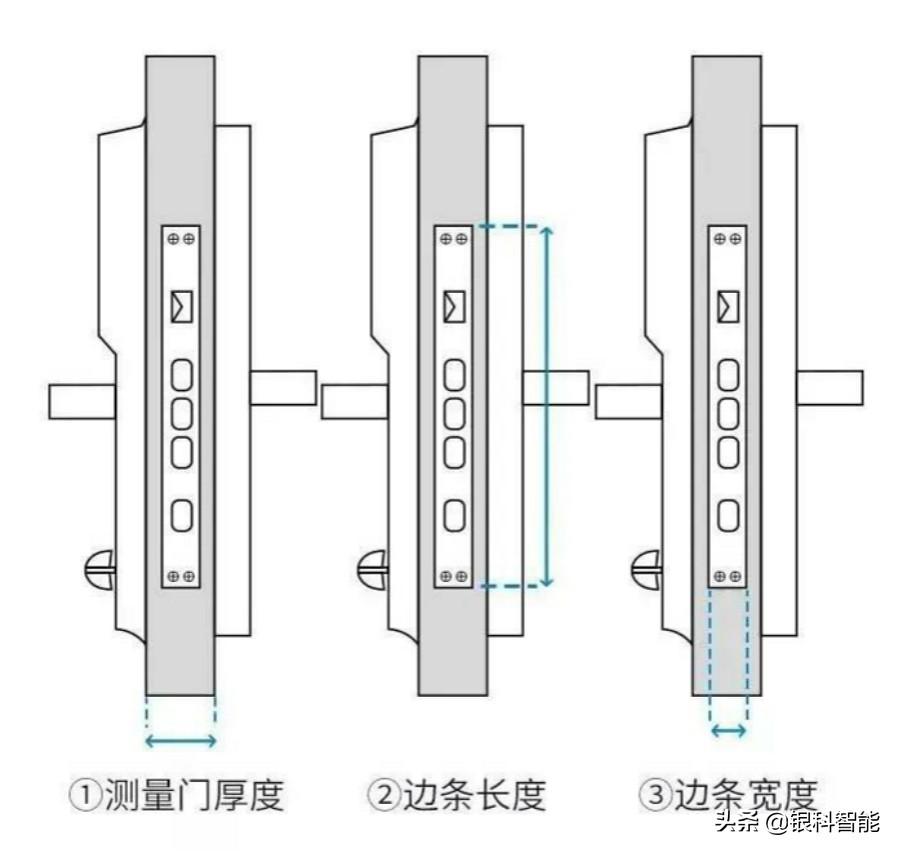 ①测量门厚度

②边条长度

③边条宽度

头条 @银科智能