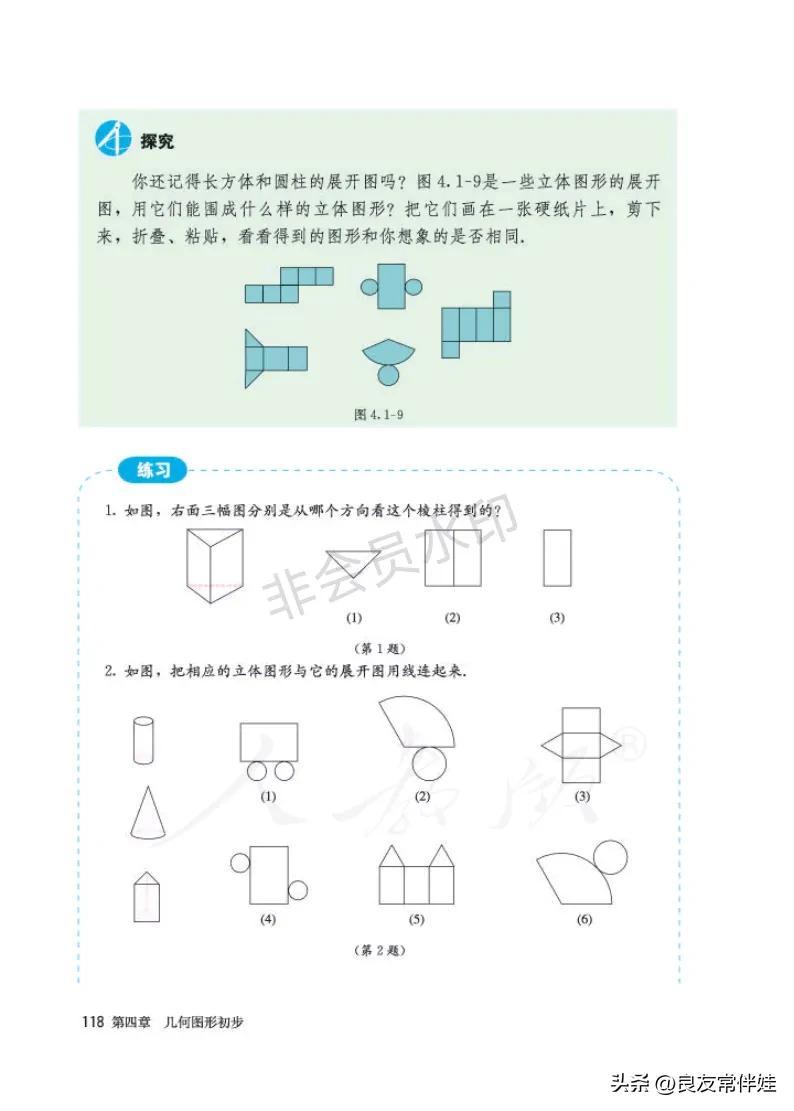 探究

你还记得长方体和圆柱的展开图吗？图 4.1-9是一些立体图形的展开图，用它们能围成什么样的立体图形？把它们画在一张硬纸片上，剪下来，折叠、粘贴，看看得到的图形和你想象的是否相同.

图 4.1-9

练习

1. 如图，右面三幅图分别是从哪个方向看这个棱柱得到的？

非会员水印

(1) (2) (3)

（第 1 题）

2. 如图，把相应的立体图形与它的展开图用线连起来.

(1) (2) (3)

(4) (5) (6)

（第 2 题）

118 第四章 几何图形初步

头条 @良友常伴娃