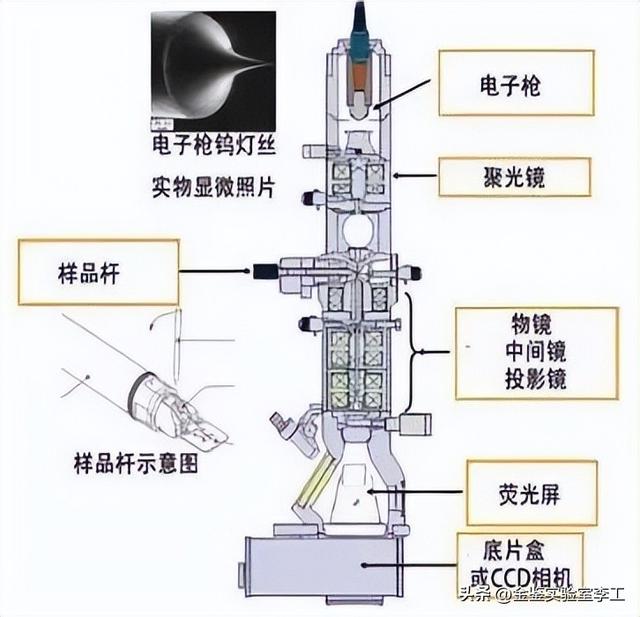 电子枪钨灯丝
实物显微照片

电子枪

聚光镜

样品杆

物镜
中间镜
投影镜

样品杆示意图

荧光屏

底片盒
或CCD相机

头条 @金鉴实验室李工