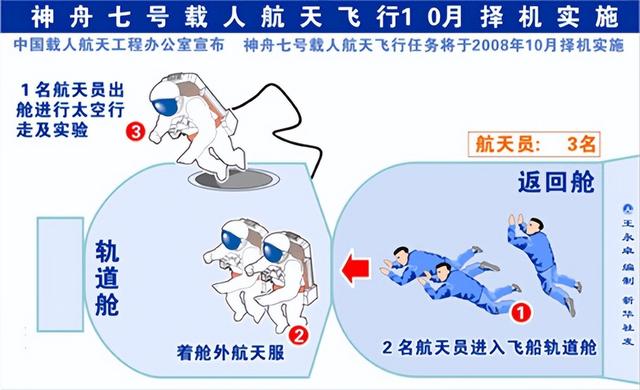 神舟七号载人航天飞行10月择机实施

中国载人航天工程办公室宣布　神舟七号载人航天飞行任务将于2008年10月择机实施

1名航天员出舱进行太空行走及实验

3

航天员：　3名

返回舱

轨道舱

2

着舱外航天服

1

2名航天员进入飞船轨道舱

王永卓编制　新华社发