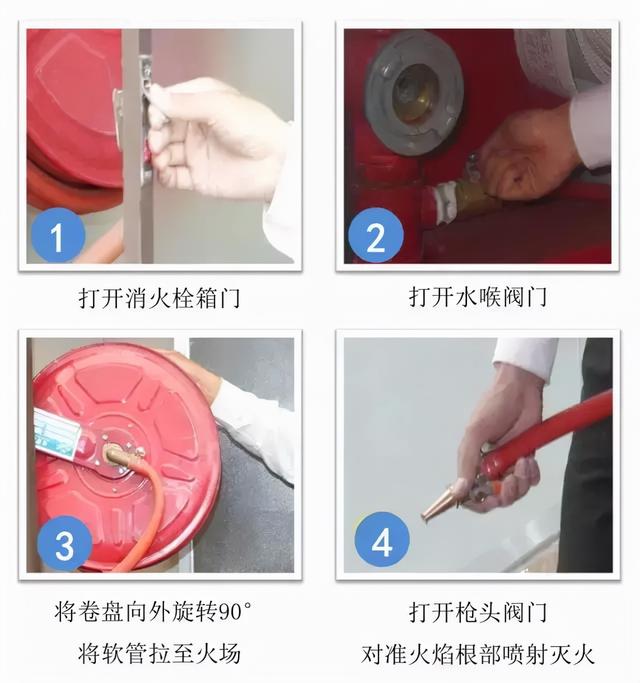 1

打开消火栓箱门

2

打开水喉阀门

3

将卷盘向外旋转90°
将软管拉至火场

4

打开枪头阀门
对准火焰根部喷射灭火