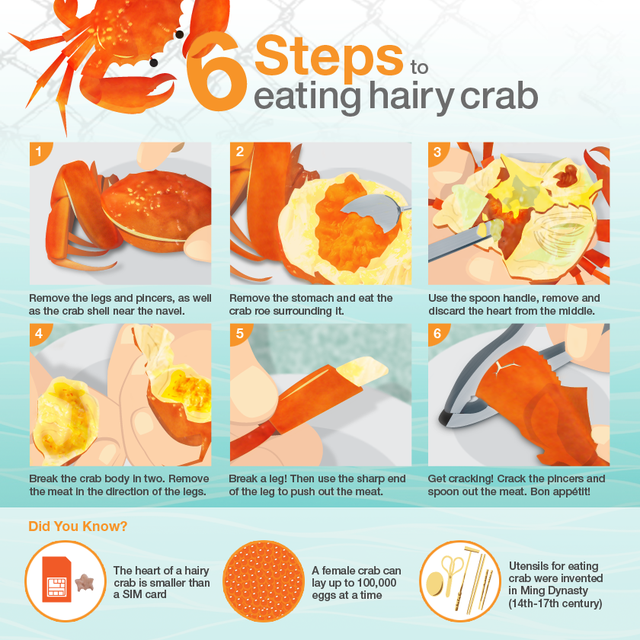 6 Steps to eating hairy crab

1
Remove the legs and pincers, as well as the crab shell near the navel.

2
Remove the stomach and eat the crab roe surrounding it.

3
Use the spoon handle, remove and discard the heart from the middle.

4
Break the crab body in two. Remove the meat in the direction of the legs.

5
Break a leg! Then use the sharp end of the leg to push out the meat.

6
Get cracking! Crack the pincers and spoon out the meat. Bon appétit!

Did You Know?

The heart of a hairy crab is smaller than a SIM card

A female crab can lay up to 100,000 eggs at a time

Utensils for eating crab were invented in Ming Dynasty (14th-17th century)