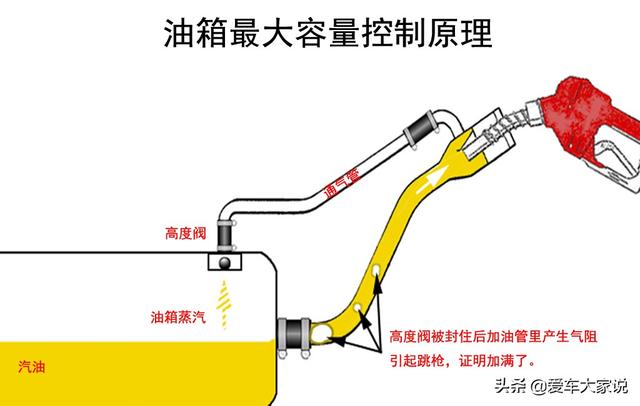 油箱最大容量控制原理

通气管

高度阀

油箱蒸汽

汽油

高度阀被封住后加油管里产生气阻引起跳枪，证明加满了。

头条 @爱车大家说