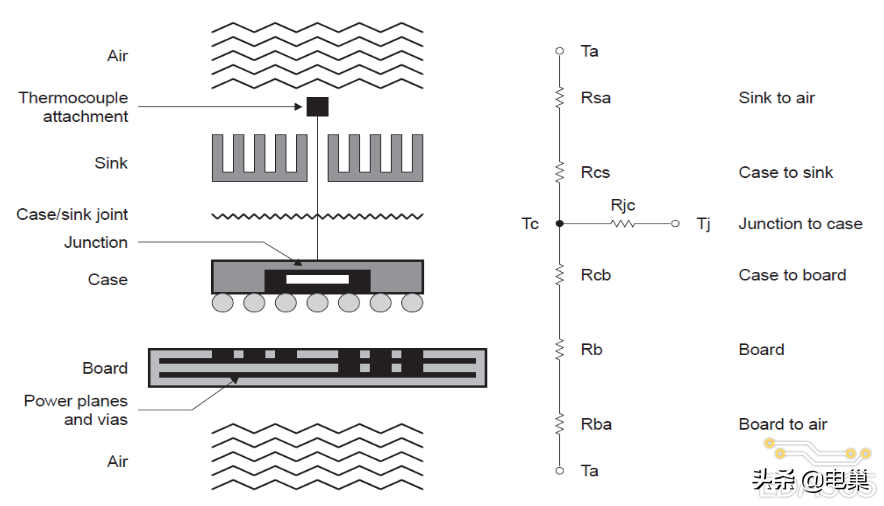 Air

Thermocouple attachment

Sink

Case/sink joint

Junction

Case

Board

Power planes and vias

Air

Ta

Rsa

Sink to air

Rcs

Case to sink

Tc

Rjc

Tj

Junction to case

Rcb

Case to board

Rb

Board

Rba

Board to air

Ta

头条 @电巢