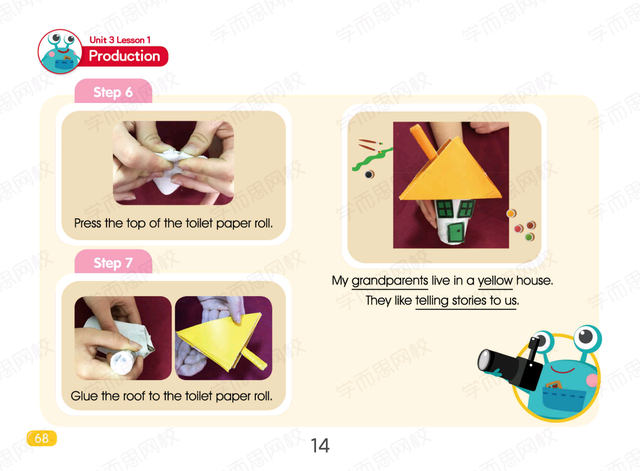 Unit 3 Lesson 1
Production

Step 6

Press the top of the toilet paper roll.

Step 7

Glue the roof to the toilet paper roll.

My grandparents live in a yellow house.
They like telling stories to us.

68

14

学而思网校