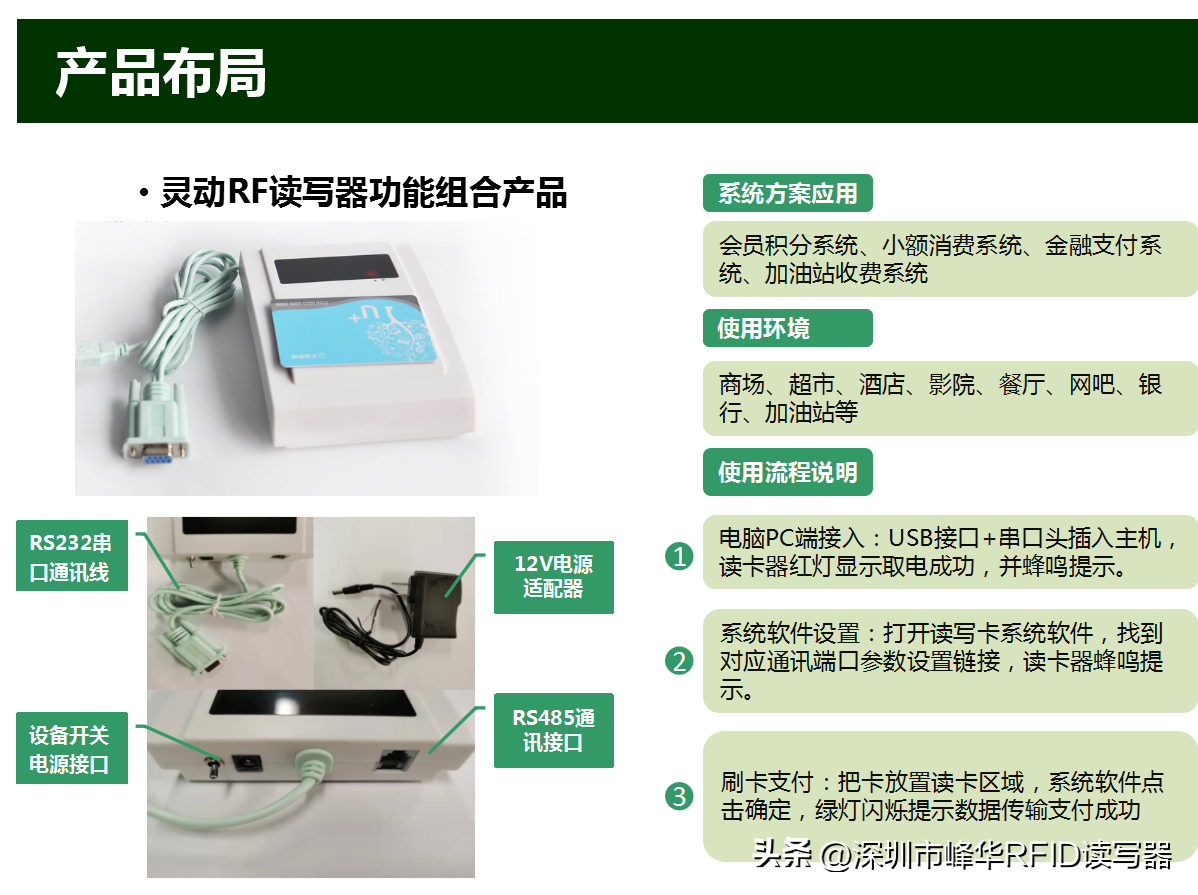 产品布局

• 灵动RF读写器功能组合产品

RS232串口通讯线

12V电源适配器

设备开关电源接口

RS485通讯接口

系统方案应用

会员积分系统、小额消费系统、金融支付系统、加油站收费系统

使用环境

商场、超市、酒店、影院、餐厅、网吧、银行、加油站等

使用流程说明

1 电脑PC端接入：USB接口+串口头插入主机，读卡器红灯显示取电成功，并蜂鸣提示。

2 系统软件设置：打开读写卡系统软件，找到对应通讯端口参数设置链接，读卡器蜂鸣提示。

3 刷卡支付：把卡放置读卡区域，系统软件点击确定，绿灯闪烁提示数据传输支付成功

头条 @深圳市峰华RFID读写器