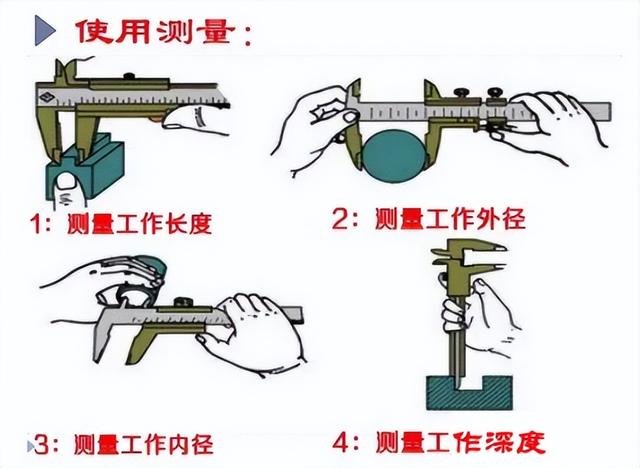 使用测量：

1：测量工作长度

2：测量工作外径

3：测量工作内径

4：测量工作深度