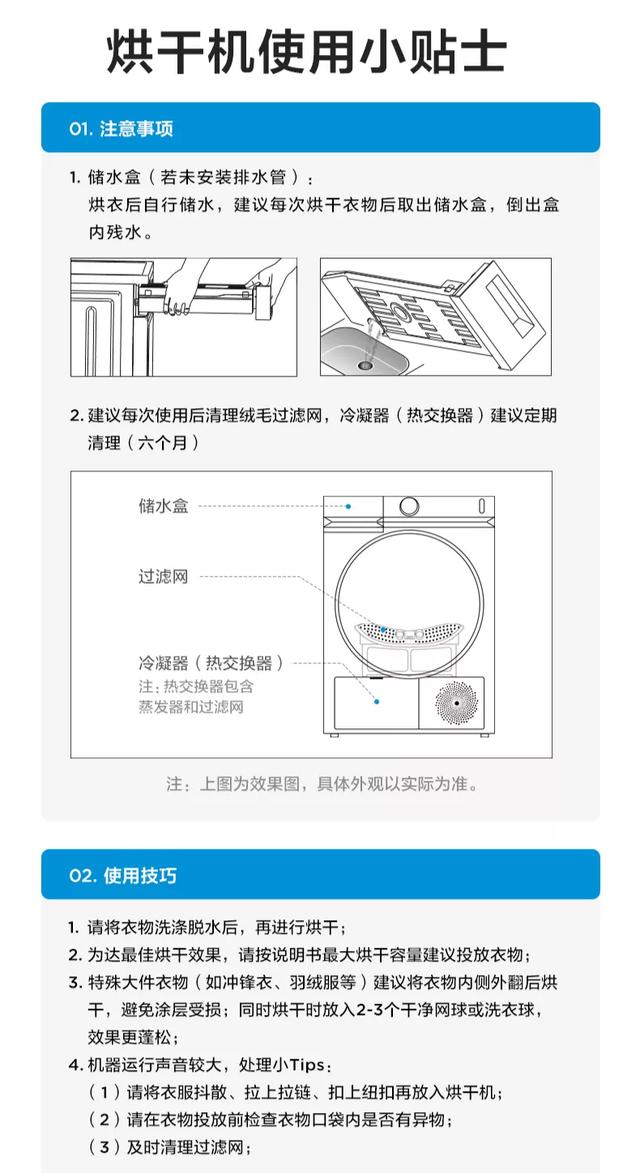 烘干机使用小贴士

01. 注意事项

1. 储水盒（若未安装排水管）：
烘衣后自行储水，建议每次烘干衣物后取出储水盒，倒出盒内残水。

2. 建议每次使用后清理绒毛过滤网，冷凝器（热交换器）建议定期清理（六个月）

储水盒

过滤网

冷凝器（热交换器）
注：热交换器包含蒸发器和过滤网

注：上图为效果图，具体外观以实际为准。

02. 使用技巧

1. 请将衣物洗涤脱水后，再进行烘干；
2. 为达最佳烘干效果，请按说明书最大烘干容量建议投放衣物；
3. 特殊大件衣物（如冲锋衣、羽绒服等）建议将衣物内侧外翻后烘干，避免涂层受损；同时烘干时放入2-3个干净网球或洗衣球，效果更蓬松；
4. 机器运行声音较大，处理小Tips：
（1）请将衣服抖散、拉上拉链、扣上纽扣再放入烘干机；
（2）请在衣物投放前检查衣物口袋内是否有异物；
（3）及时清理过滤网；