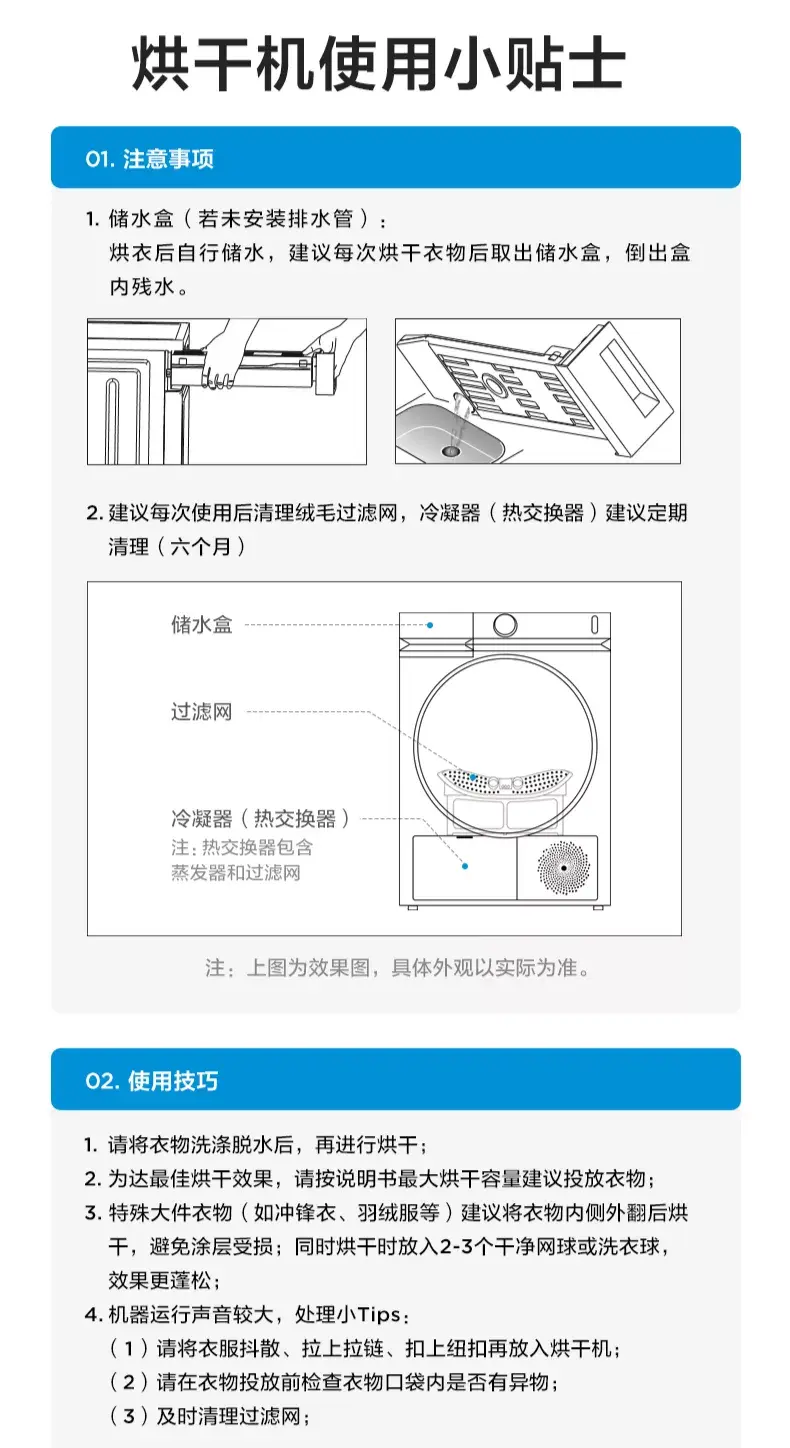 烘干机使用小贴士

01. 注意事项

1. 储水盒（若未安装排水管）：
烘衣后自行储水，建议每次烘干衣物后取出储水盒，倒出盒内残水。

2. 建议每次使用后清理绒毛过滤网，冷凝器（热交换器）建议定期清理（六个月）

储水盒

过滤网

冷凝器（热交换器）
注：热交换器包含蒸发器和过滤网

注：上图为效果图，具体外观以实际为准。

02. 使用技巧

1. 请将衣物洗涤脱水后，再进行烘干；
2. 为达最佳烘干效果，请按说明书最大烘干容量建议投放衣物；
3. 特殊大件衣物（如冲锋衣、羽绒服等）建议将衣物内侧外翻后烘干，避免涂层受损；同时烘干时放入2-3个干净网球或洗衣球，效果更蓬松；
4. 机器运行声音较大，处理小Tips：
（1）请将衣服抖散、拉上拉链、扣上纽扣再放入烘干机；
（2）请在衣物投放前检查衣物口袋内是否有异物；
（3）及时清理过滤网；