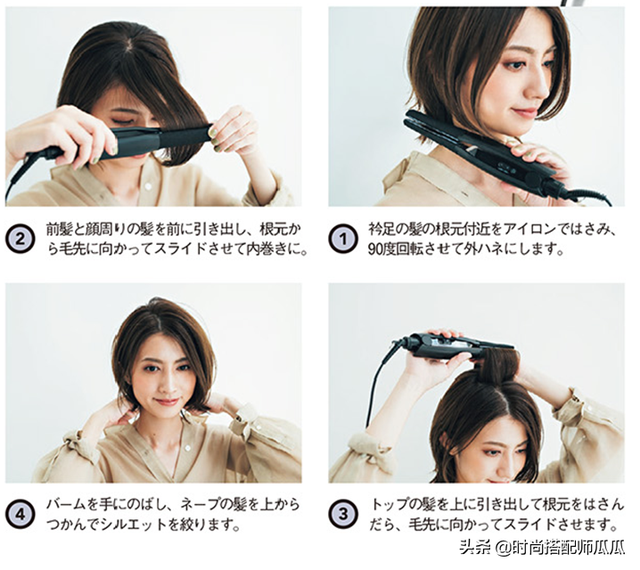 ② 前髪と顔周りの髪を前に引き出し、根元から毛先に向かってスライドさせて内巻きに。

① 衿足の髪の根元付近をアイロンではさみ、90度回転させて外ハネにします。

④ バームを手にのばし、ネープの髪を上からつかんでシルエットを絞ります。

③ トップの髪を上に引き出して根元をはさんだら、毛先に向かってスライドさせます。

头条 @时尚搭配师瓜瓜