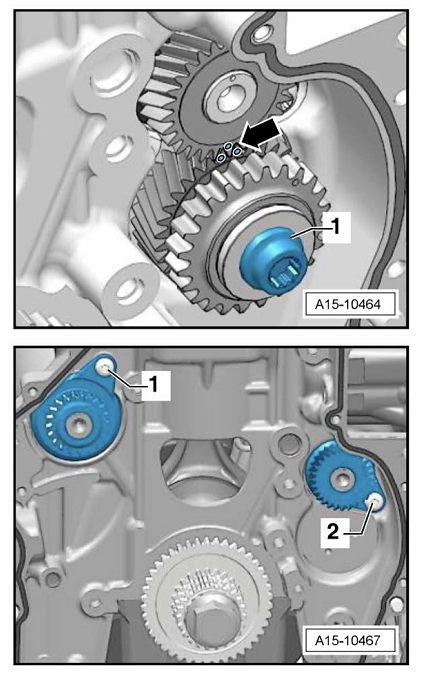 1

A15-10464

1

2

A15-10467