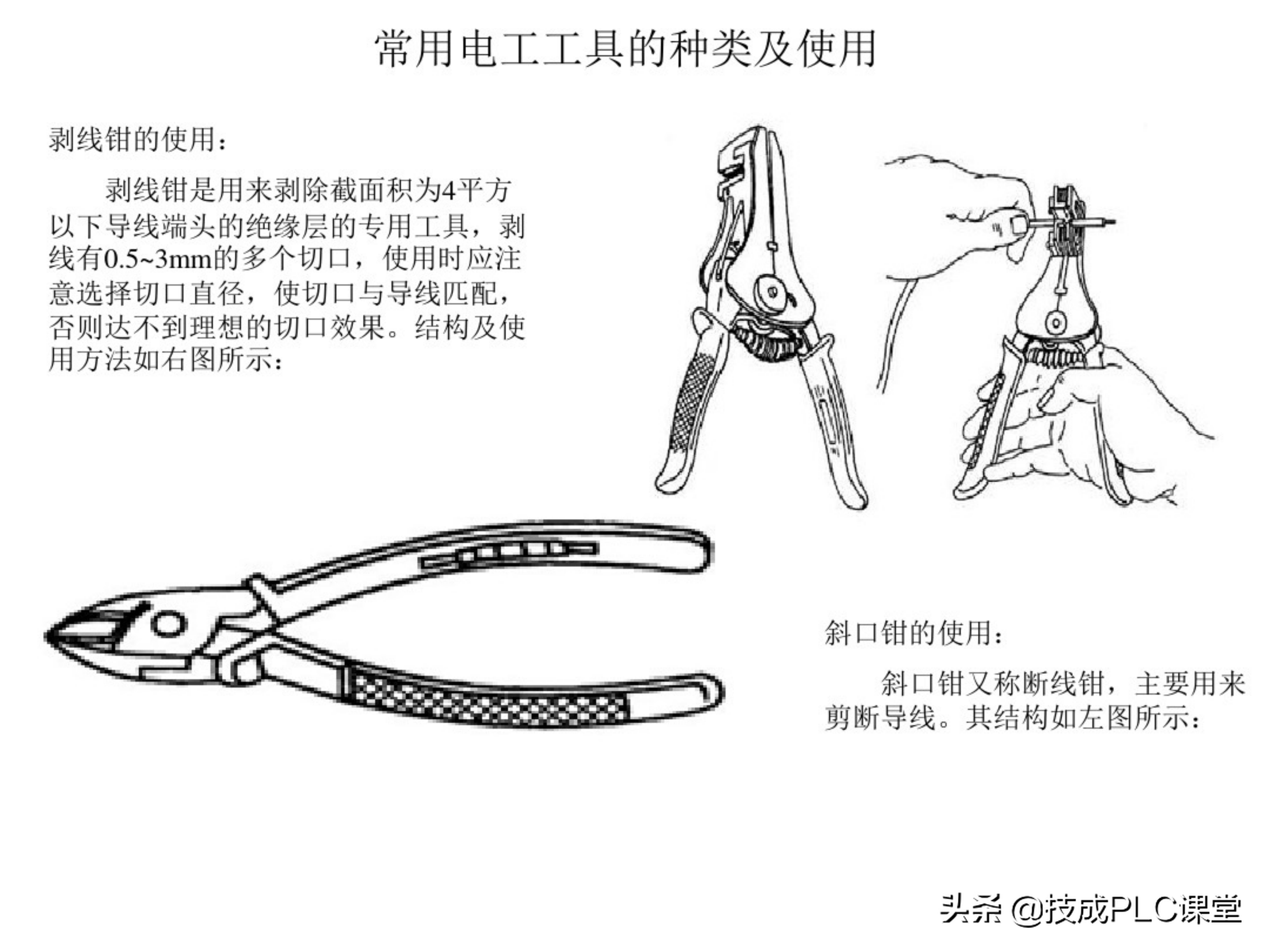 常用电工工具的种类及使用

剥线钳的使用：

剥线钳是用来剥除截面积为4平方以下导线端头的绝缘层的专用工具，剥线有0.5~3mm的多个切口，使用时应注意选择切口直径，使切口与导线匹配，否则达不到理想的切口效果。结构及使用方法如右图所示：

斜口钳的使用：

斜口钳又称断线钳，主要用来剪断导线。其结构如左图所示：

头条 @技成PLC课堂