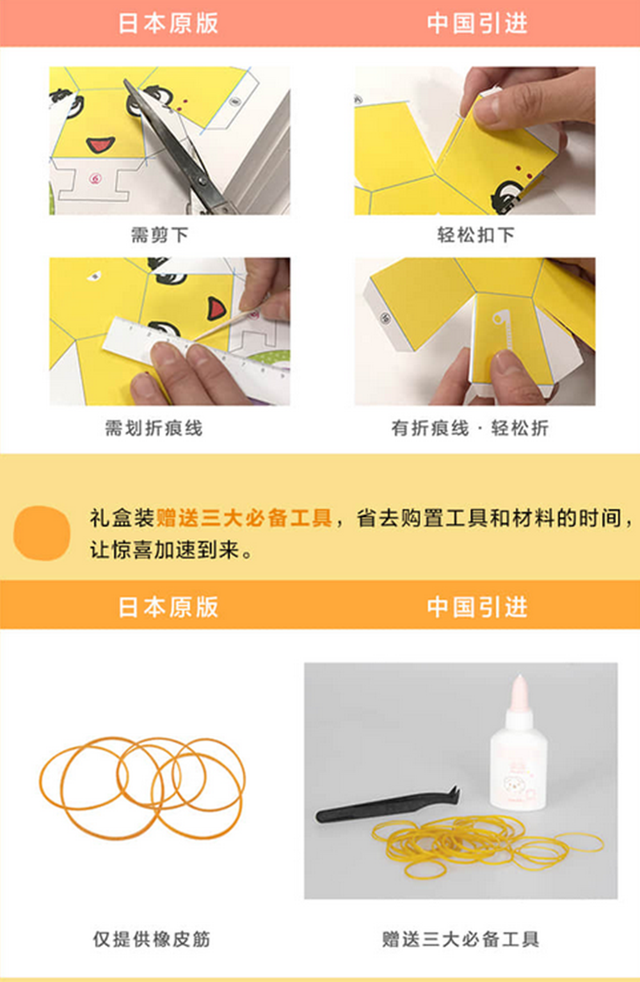 日本原版

中国引进

需剪下

轻松扣下

需划折痕线

有折痕线 · 轻松折

礼盒装赠送三大必备工具，省去购置工具和材料的时间，让惊喜加速到来。

日本原版

中国引进

仅提供橡皮筋

赠送三大必备工具