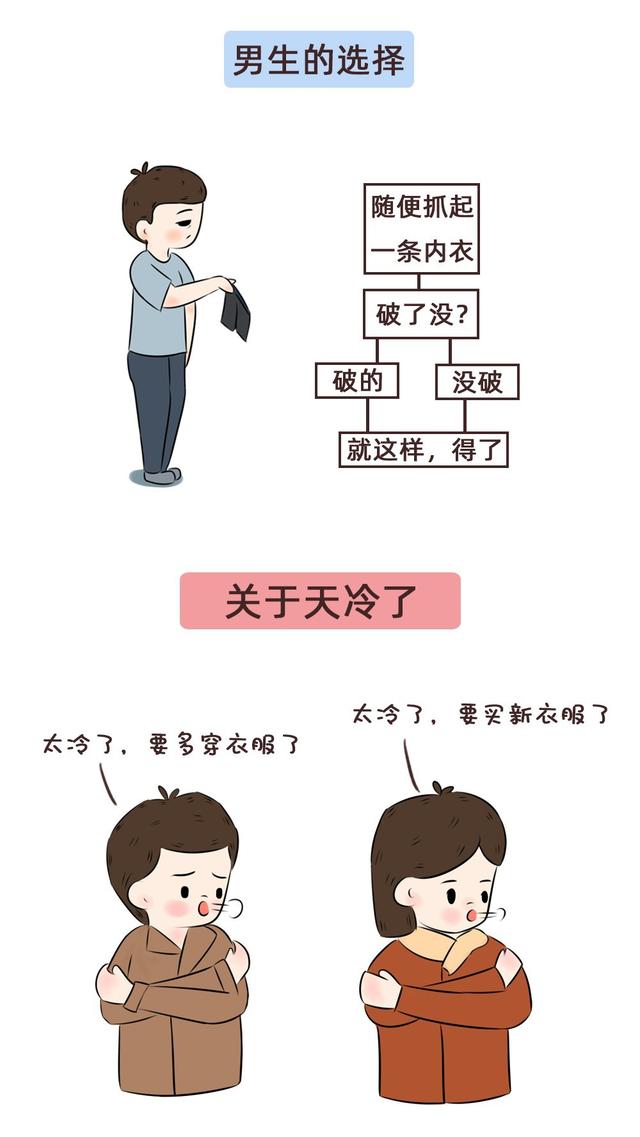 男生的选择

随便抓起一条内衣

破了没？

破的

没破

就这样，得了

关于天冷了

太冷了，要多穿衣服了

太冷了，要买新衣服了