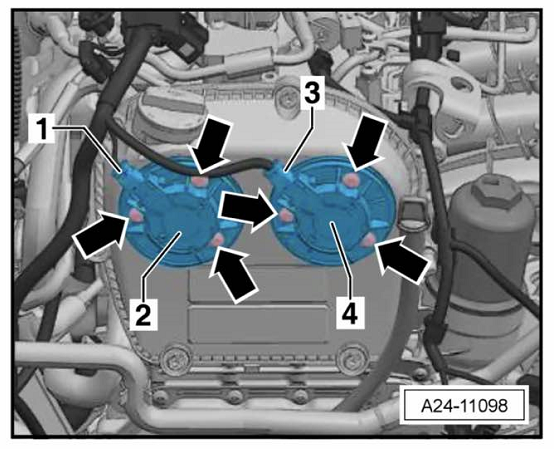 1
3
2
4
A24-11098