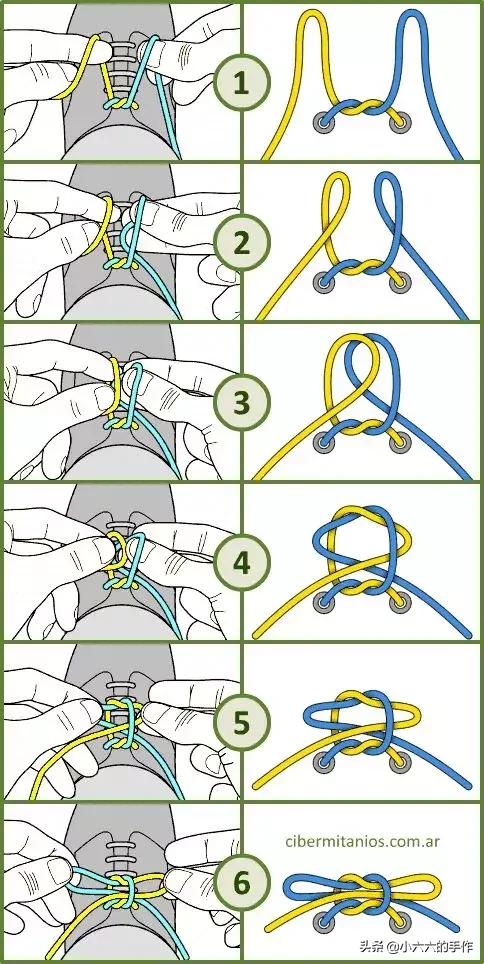 1

2

3

4

5

cibermitanios.com.ar

6

头条 @小六六的手作