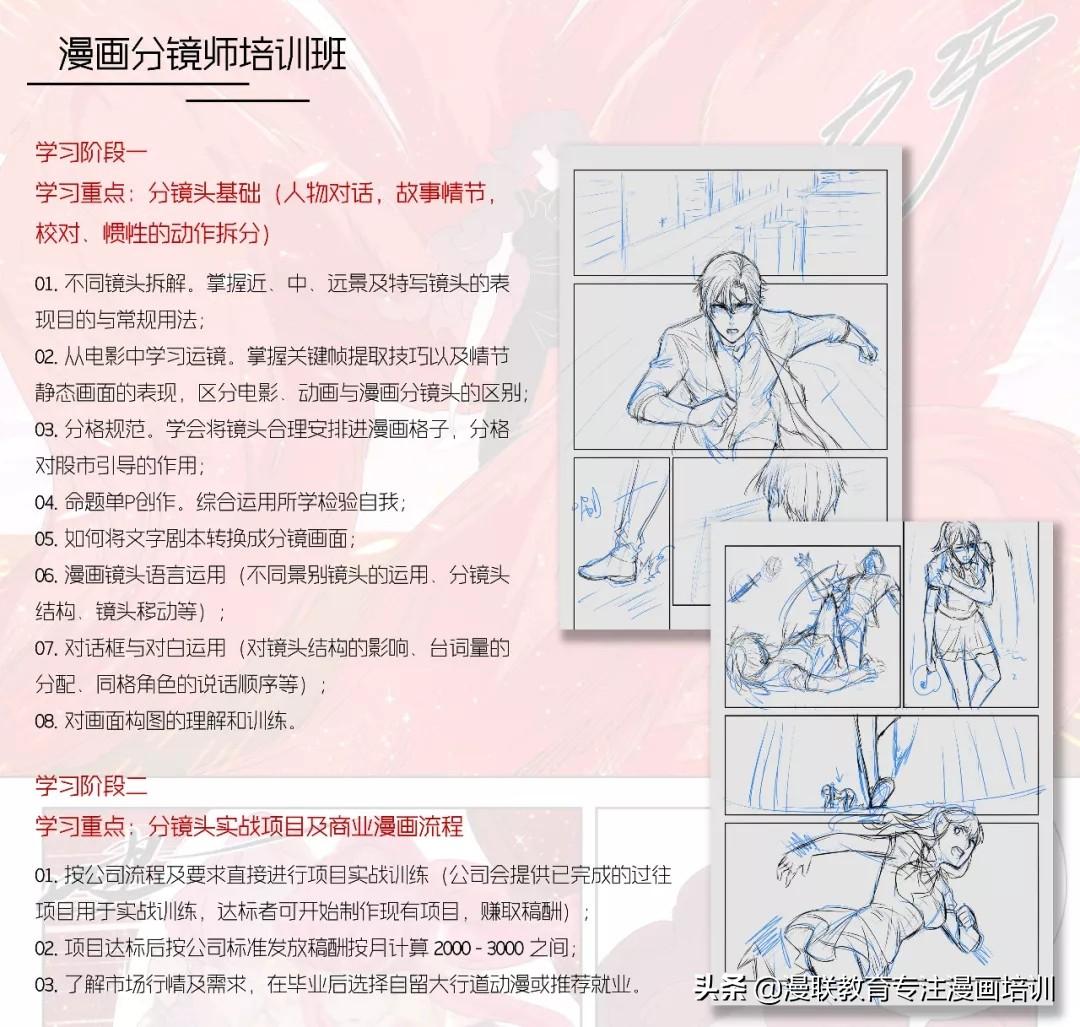 漫画分镜师培训班

学习阶段一
学习重点：分镜头基础（人物对话，故事情节，校对、惯性的动作拆分）

01. 不同镜头拆解。掌握近、中、远景及特写镜头的表现目的与常规用法；
02. 从电影中学习运镜。掌握关键帧提取技巧以及情节静态画面的表现，区分电影、动画与漫画分镜头的区别；
03. 分格规范。学会将镜头合理安排进漫画格子，分格对股市引导的作用；
04. 命题单P创作。综合运用所学检验自我；
05. 如何将文字剧本转换成分镜画面；
06. 漫画镜头语言运用（不同景别镜头的运用、分镜头结构、镜头移动等）；
07. 对话框与对白运用（对镜头结构的影响、台词量的分配、同格角色的说话顺序等）；
08. 对画面构图的理解和训练。

学习阶段二
学习重点：分镜头实战项目及商业漫画流程

01. 按公司流程及要求直接进行项目实战训练（公司会提供已完成的过往项目用于实战训练，达标者可开始制作现有项目，赚取稿酬）；
02. 项目达标后按公司标准发放稿酬按月计算 2000 - 3000 之间；
03. 了解市场行情及需求，在毕业后选择自留大行道动漫或推荐就业。

头条 @漫联教育专注漫画培训