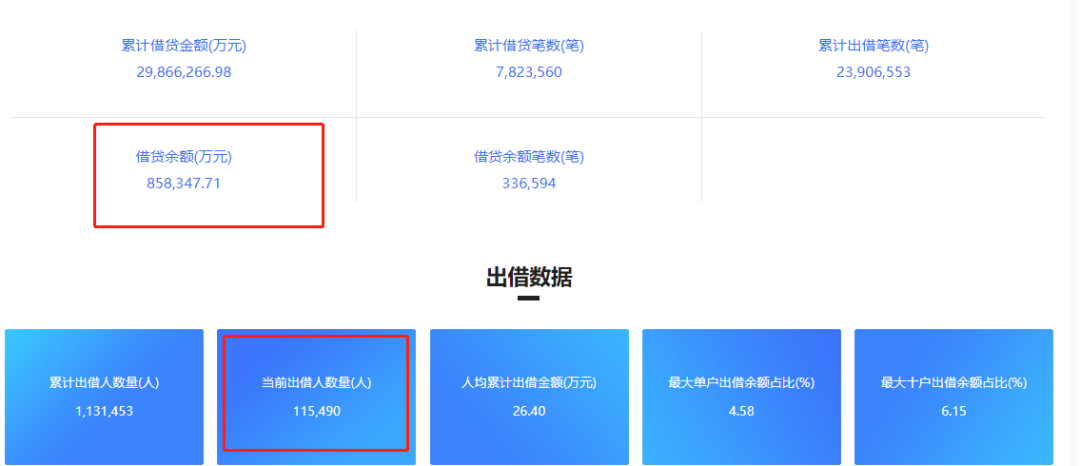 累计借贷金额(万元)
29,866,266.98

累计借贷笔数(笔)
7,823,560

累计出借笔数(笔)
23,906,553

借贷余额(万元)
858,347.71

借贷余额笔数(笔)
336,594

出借数据

累计出借人数量(人)
1,131,453

当前出借人数量(人)
115,490

人均累计出借金额(万元)
26.40

最大单户出借余额占比(%)
4.58

最大十户出借余额占比(%)
6.15