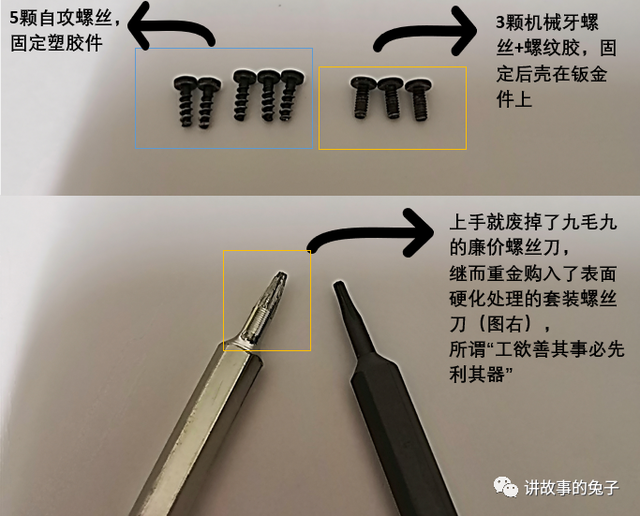 5颗自攻螺丝，固定塑胶件

3颗机械牙螺丝+螺纹胶，固定后壳在钣金件上

上手就废掉了九毛九的廉价螺丝刀，继而重金购入了表面硬化处理的套装螺丝刀（图右），所谓“工欲善其事必先利其器”

讲故事的兔子