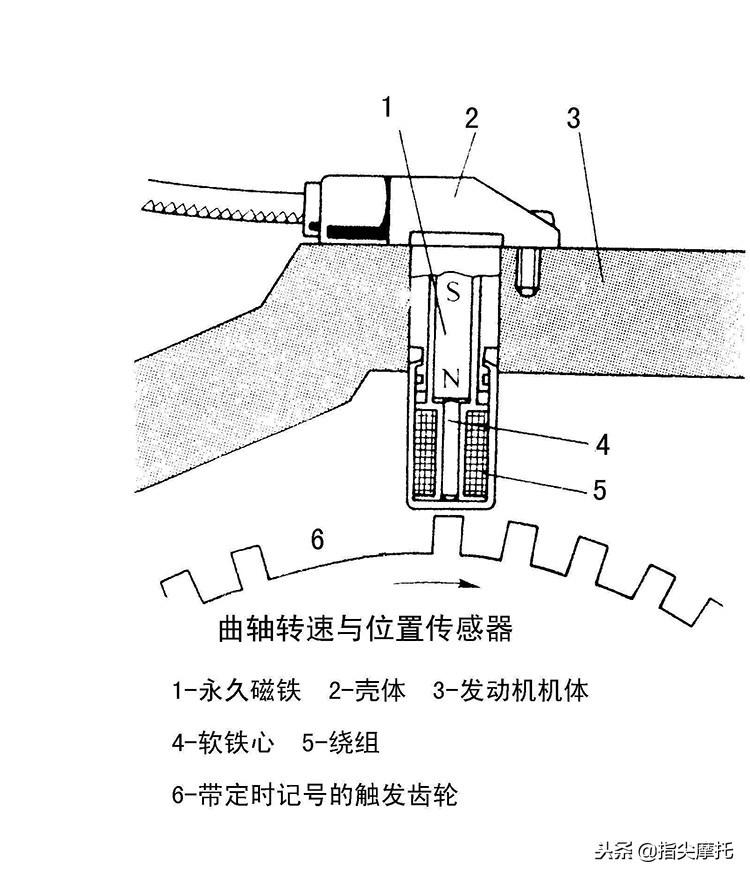 1
2
3
S
N
4
5
6

曲轴转速与位置传感器

1-永久磁铁　2-壳体　3-发动机机体

4-软铁心　5-绕组

6-带定时记号的触发齿轮

头条 @指尖摩托