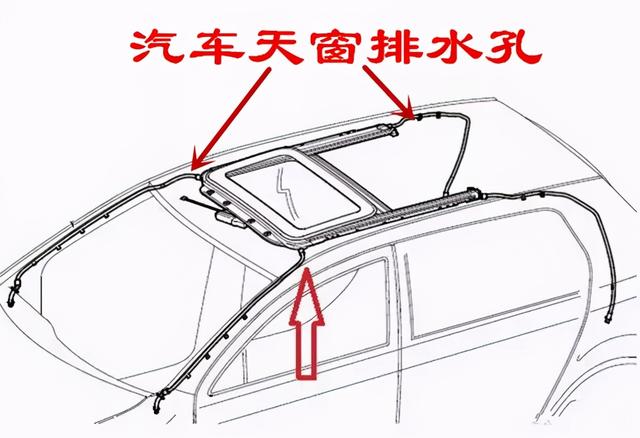 汽车天窗排水孔