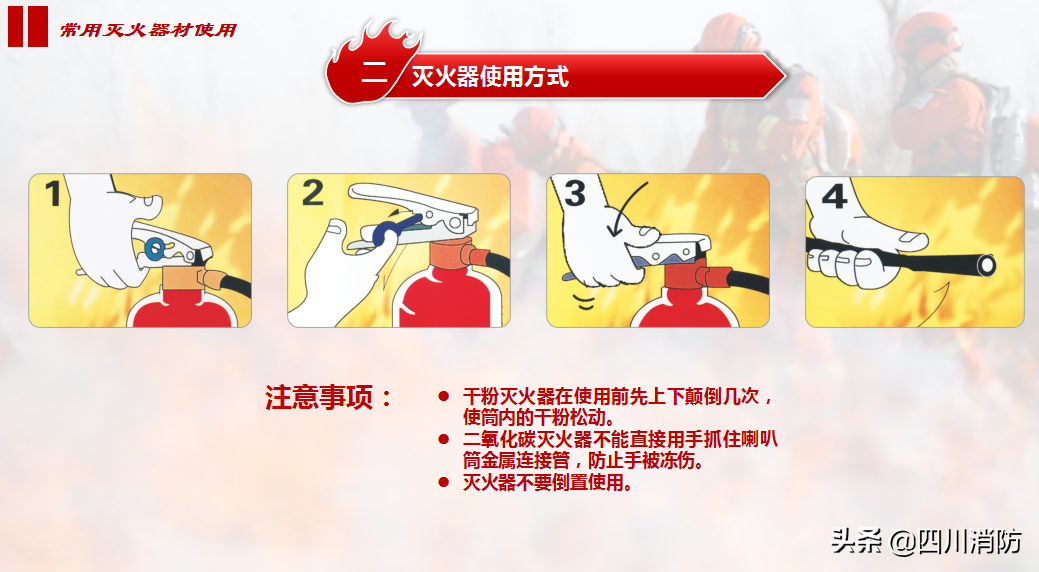 常用灭火器材使用

二 灭火器使用方式

1

2

3

4

注意事项：

● 干粉灭火器在使用前先上下颠倒几次，使筒内的干粉松动。
● 二氧化碳灭火器不能直接用手抓住喇叭筒金属连接管，防止手被冻伤。
● 灭火器不要倒置使用。

头条 @四川消防