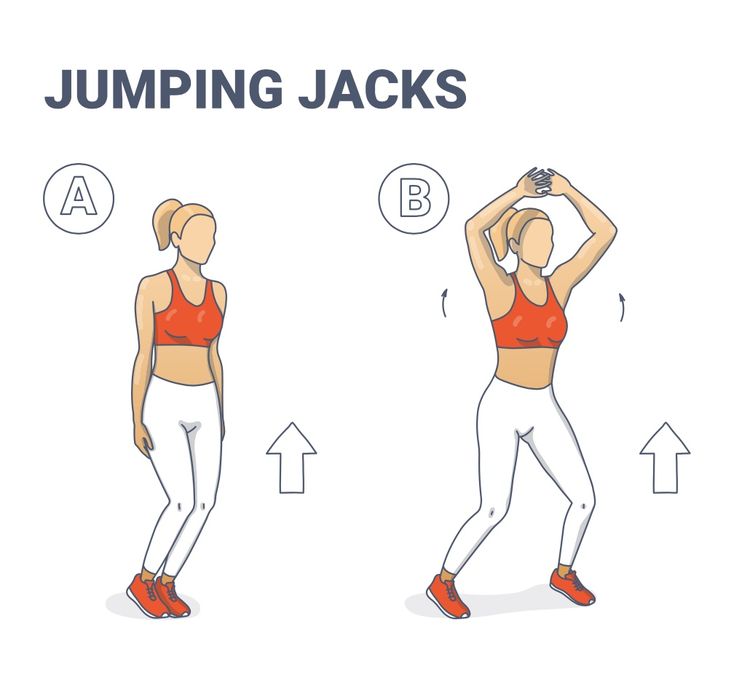 JUMPING JACKS

A

B