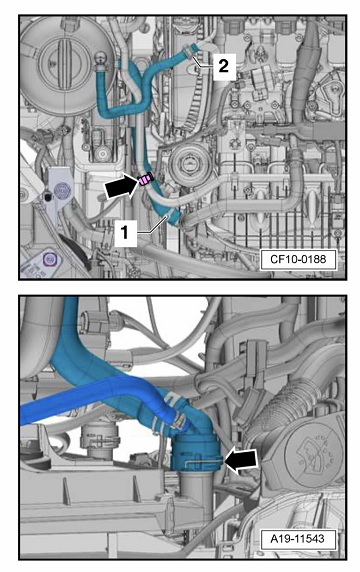 2

1

CF10-0188

A19-11543