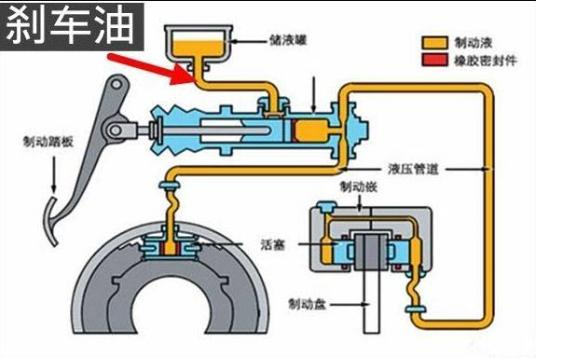 刹车油

储液罐

制动液
橡胶密封件

制动踏板

液压管道

制动嵌

活塞

制动盘