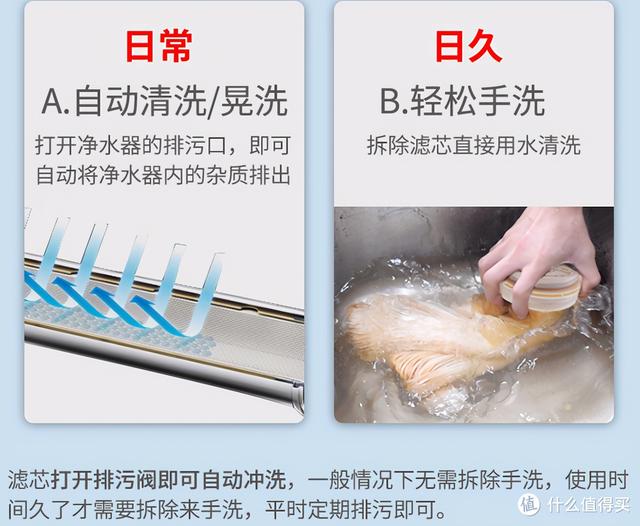 日常

A.自动清洗/晃洗

打开净水器的排污口，即可自动将净水器内的杂质排出

日久

B.轻松手洗

拆除滤芯直接用水清洗

滤芯打开排污阀即可自动冲洗，一般情况下无需拆除手洗，使用时间久了才需要拆除来手洗，平时定期排污即可。

值 什么值得买