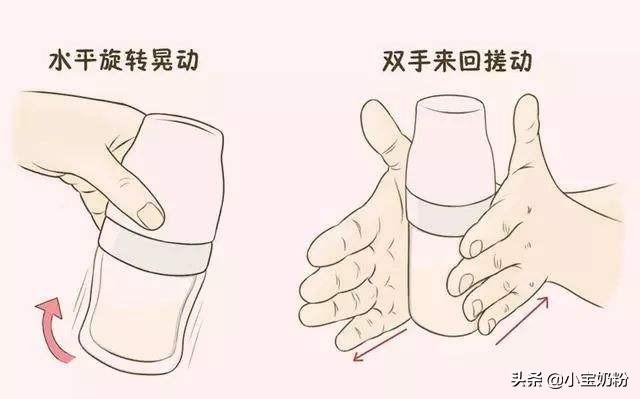 水平旋转晃动

双手来回搓动

头条 @小宝奶粉