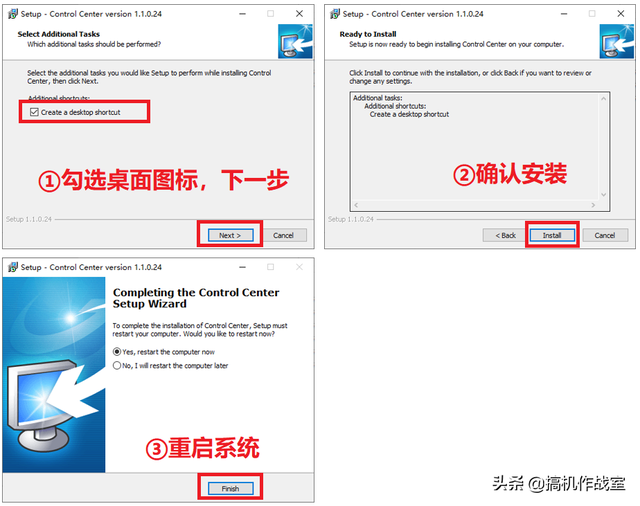 Setup - Control Center version 1.1.0.24

Select Additional Tasks
Which additional tasks should be performed?

Select the additional tasks you would like Setup to perform while installing Control Center, then click Next.

Additional shortcuts:

Create a desktop shortcut

①勾选桌面图标，下一步

Setup 1.1.0.24

Next >

Cancel

Setup - Control Center version 1.1.0.24

Ready to Install
Setup is now ready to begin installing Control Center on your computer.

Click Install to continue with the installation, or click Back if you want to review or change any settings.

Additional tasks:
Additional shortcuts:
Create a desktop shortcut

②确认安装

Setup 1.1.0.24

< Back

Install

Cancel

Setup - Control Center version 1.1.0.24

Completing the Control Center Setup Wizard

To complete the installation of Control Center, Setup must restart your computer. Would you like to restart now?

Yes, restart the computer now

No, I will restart the computer later

③重启系统

Finish

头条 @搞机作战室