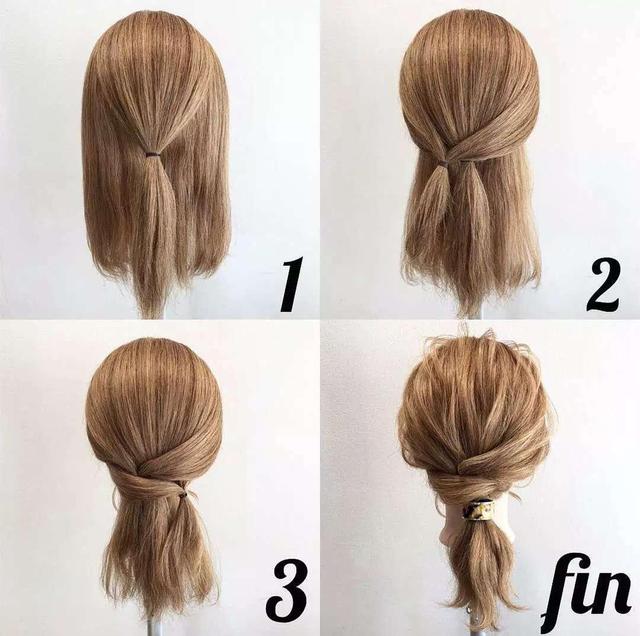 1

2

3

fin