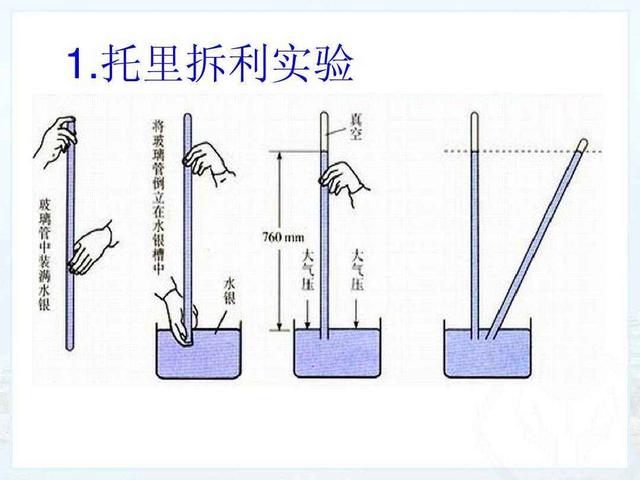 1.托里拆利实验

玻璃管中装满水银

将玻璃管倒立在水银槽中

水银

真空

760 mm

大气压

大气压