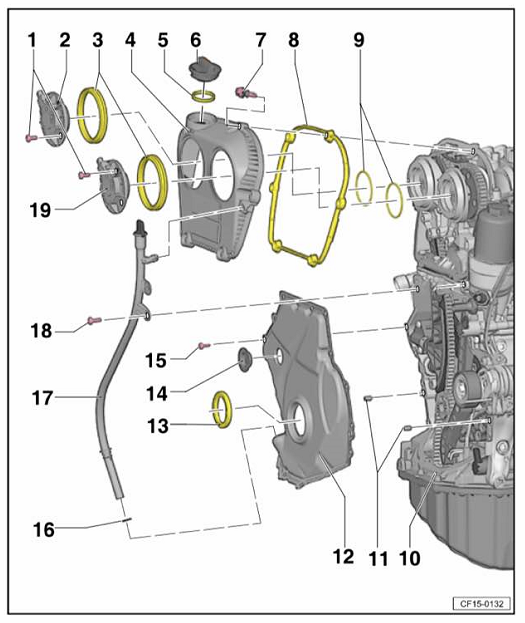 1 2 3 4 5 6 7 8 9

19

18

15

14

17

13

16

12 11 10

CF15-0132